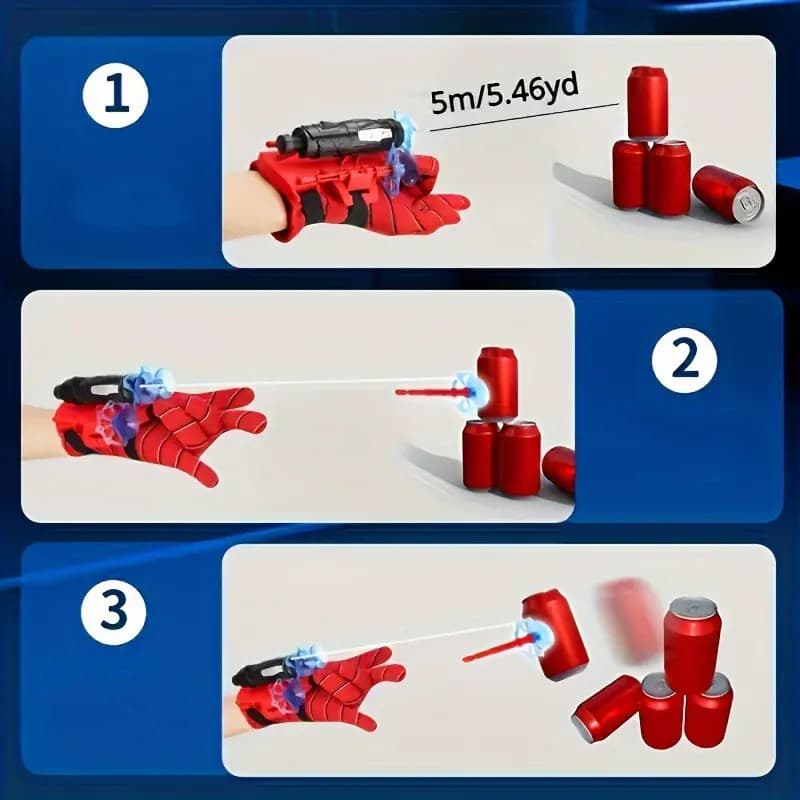 1

5m/5.46yd

2

3